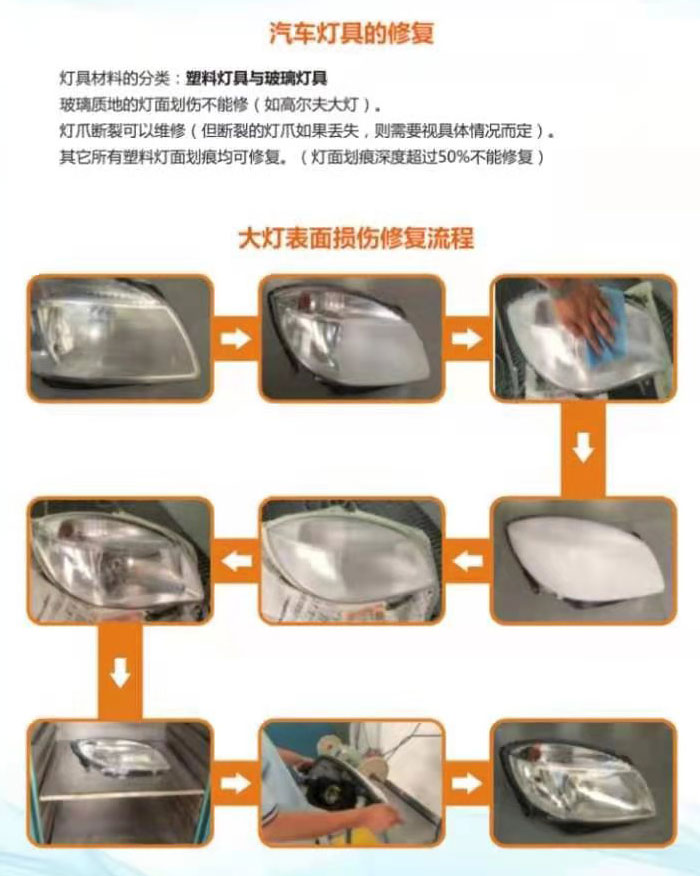 汽车灯具的修复

灯具材料的分类：塑料灯具与玻璃灯具
玻璃质地的灯面划伤不能修（如高尔夫大灯）。
灯爪断裂可以维修（但断裂的灯爪如果丢失，则需要视具体情况而定）。
其它所有塑料灯面划痕均可修复。（灯面划痕深度超过50%不能修复）

大灯表面损伤修复流程